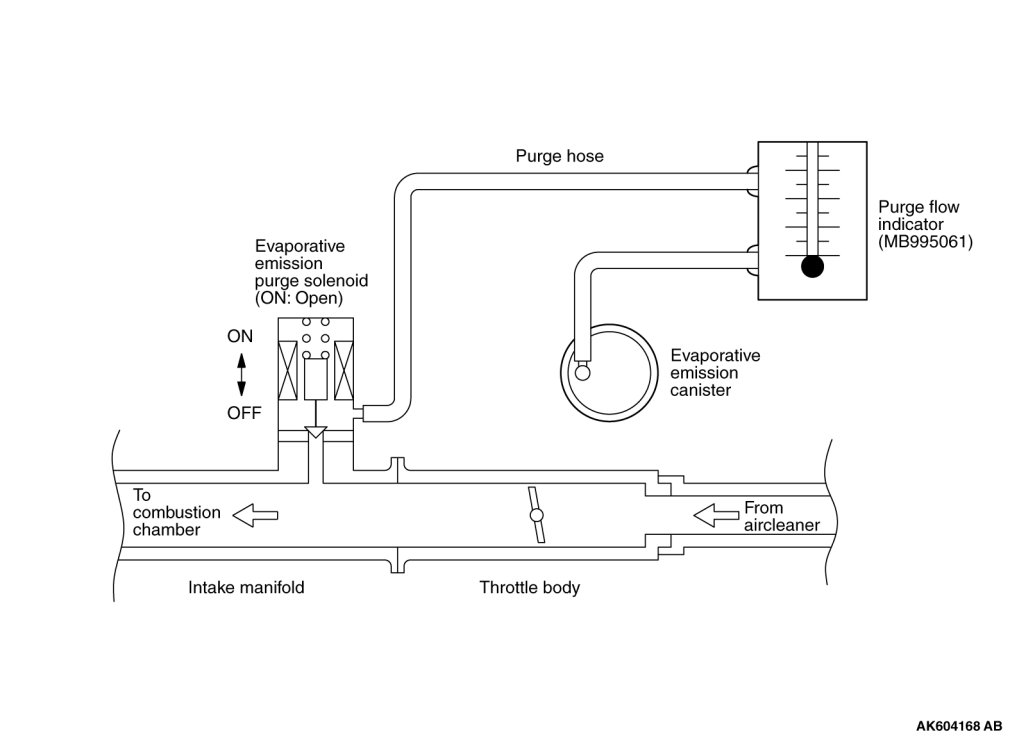 Purge hose

Purge flow indicator (MB995061)

Evaporative emission purge solenoid (ON: Open)

ON

OFF

Evaporative emission canister

To combustion chamber

From aircleaner

Intake manifold

Throttle body

AK604168 AB