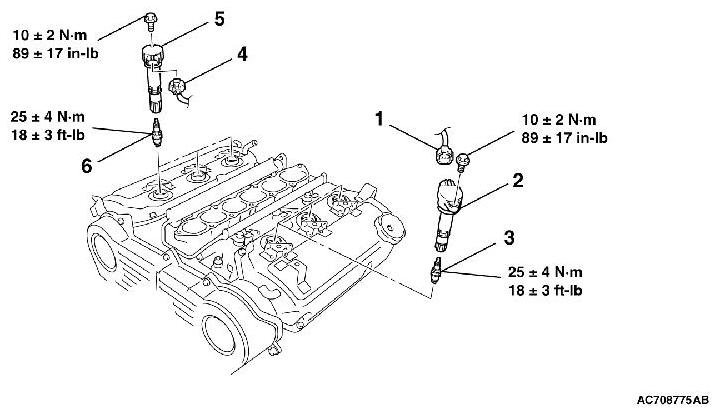 10 ± 2 N·m
89 ± 17 in-lb

5

4

25 ± 4 N·m
18 ± 3 ft-lb

6

1

10 ± 2 N·m
89 ± 17 in-lb

2

3

25 ± 4 N·m
18 ± 3 ft-lb

AC708775AB