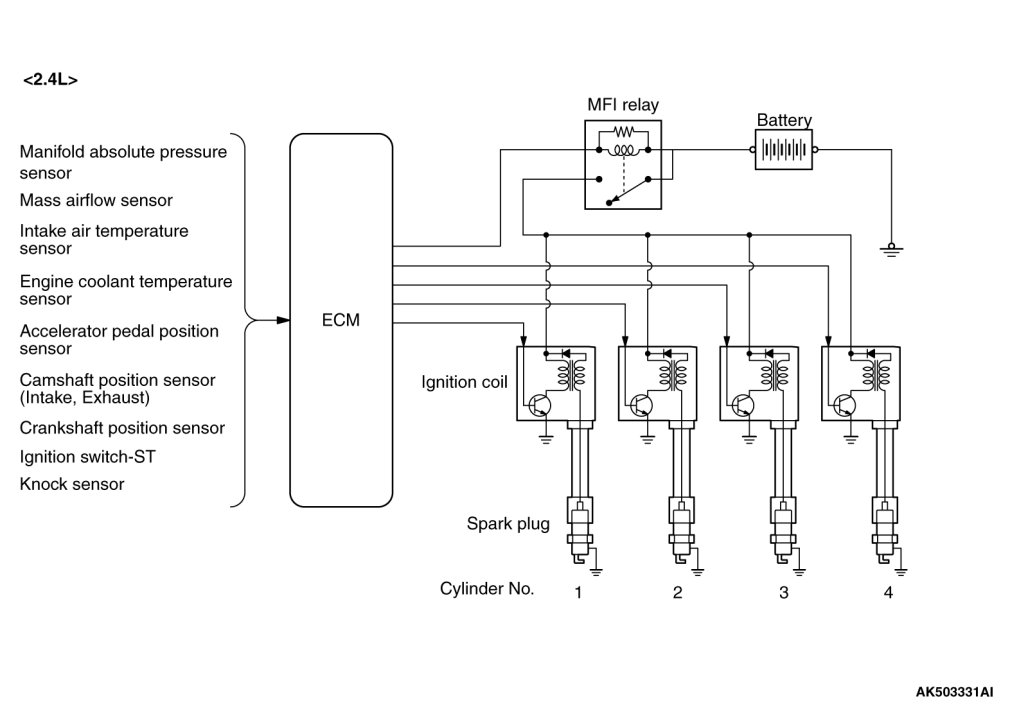 <2.4L>

Manifold absolute pressure sensor
Mass airflow sensor
Intake air temperature sensor
Engine coolant temperature sensor
Accelerator pedal position sensor
Camshaft position sensor (Intake, Exhaust)
Crankshaft position sensor
Ignition switch-ST
Knock sensor

ECM

MFI relay

Battery

Ignition coil

Spark plug

Cylinder No. 1 2 3 4

AK503331AI