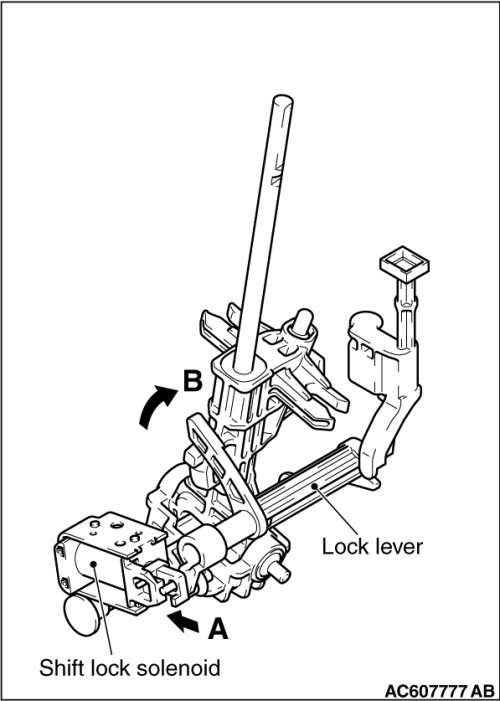 B
Lock lever
A
Shift lock solenoid
AC607777 AB