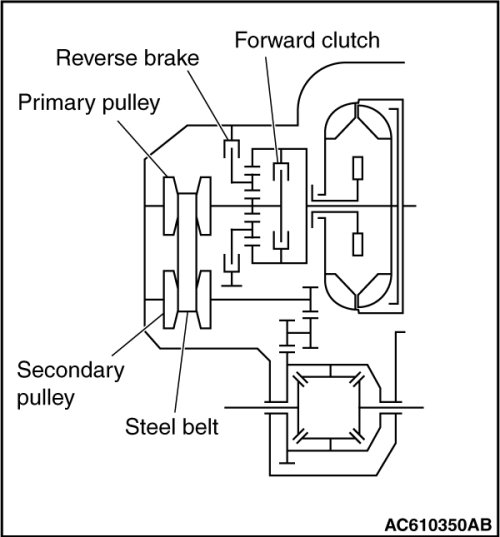 Forward clutch
Reverse brake
Primary pulley
Secondary pulley
Steel belt
AC610350AB