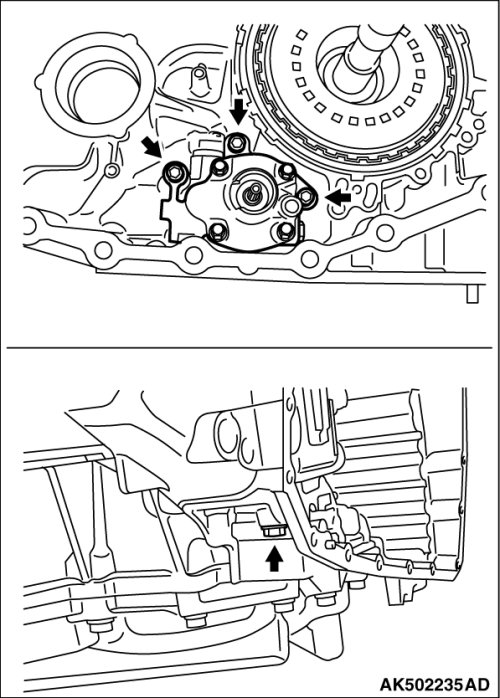 AK502235AD