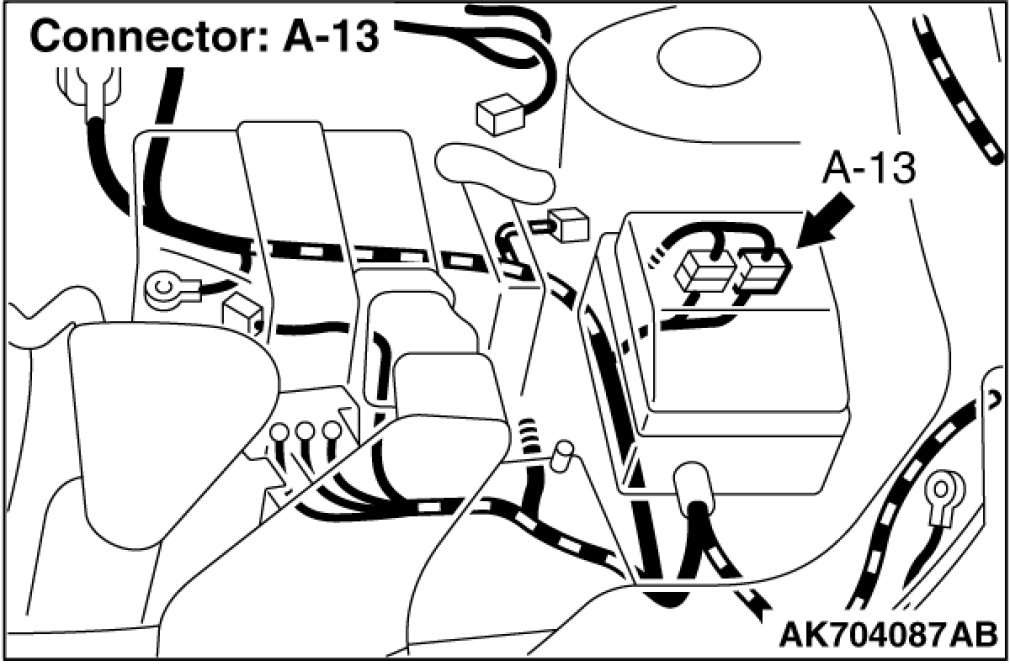 Connector: A-13

A-13

AK704087AB