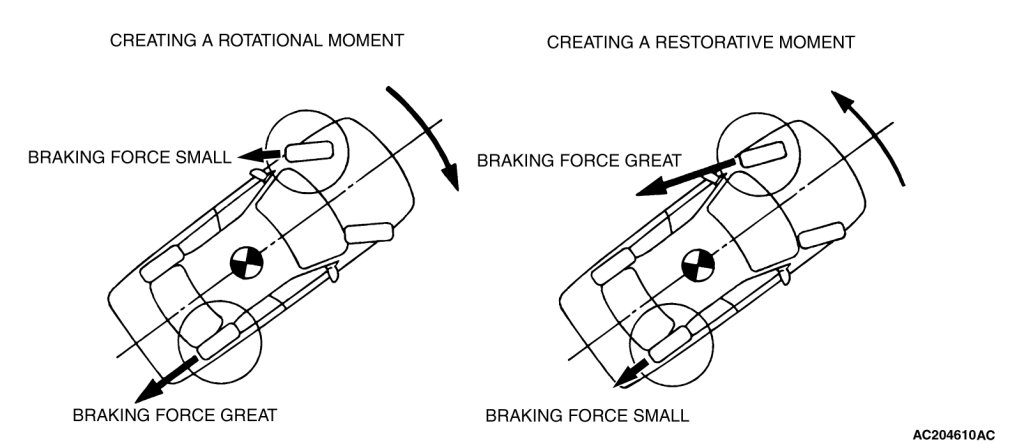 CREATING A ROTATIONAL MOMENT

BRAKING FORCE SMALL

BRAKING FORCE GREAT

CREATING A RESTORATIVE MOMENT

BRAKING FORCE GREAT

BRAKING FORCE SMALL

AC204610AC