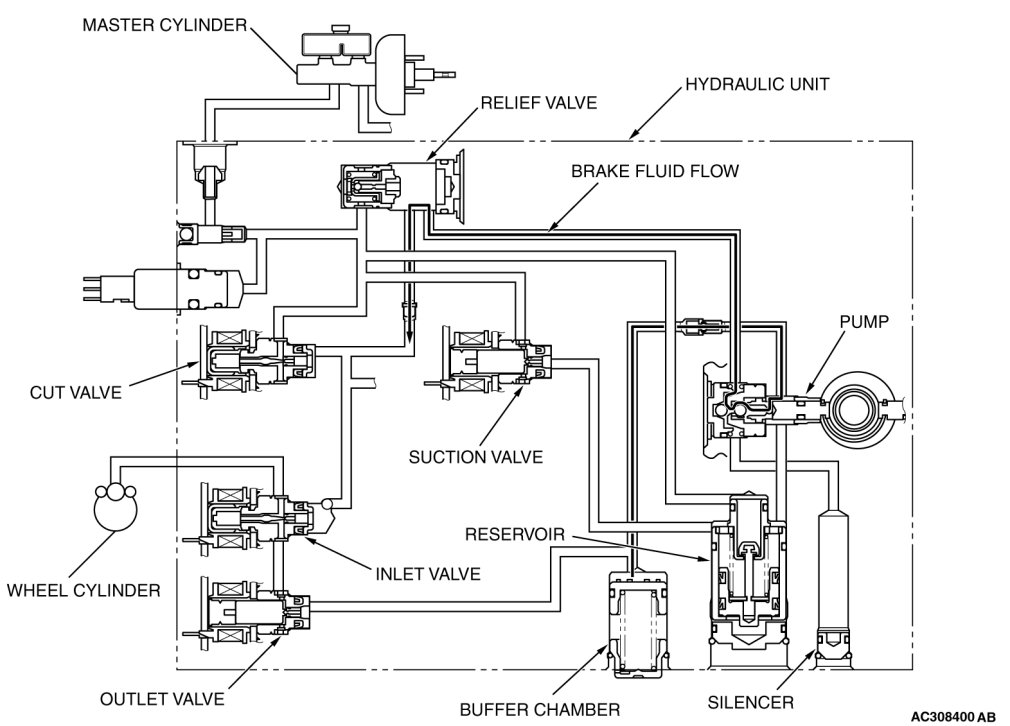 MASTER CYLINDER
HYDRAULIC UNIT
RELIEF VALVE
BRAKE FLUID FLOW
PUMP
CUT VALVE
SUCTION VALVE
RESERVOIR
WHEEL CYLINDER
INLET VALVE
OUTLET VALVE
BUFFER CHAMBER
SILENCER
AC308400 AB