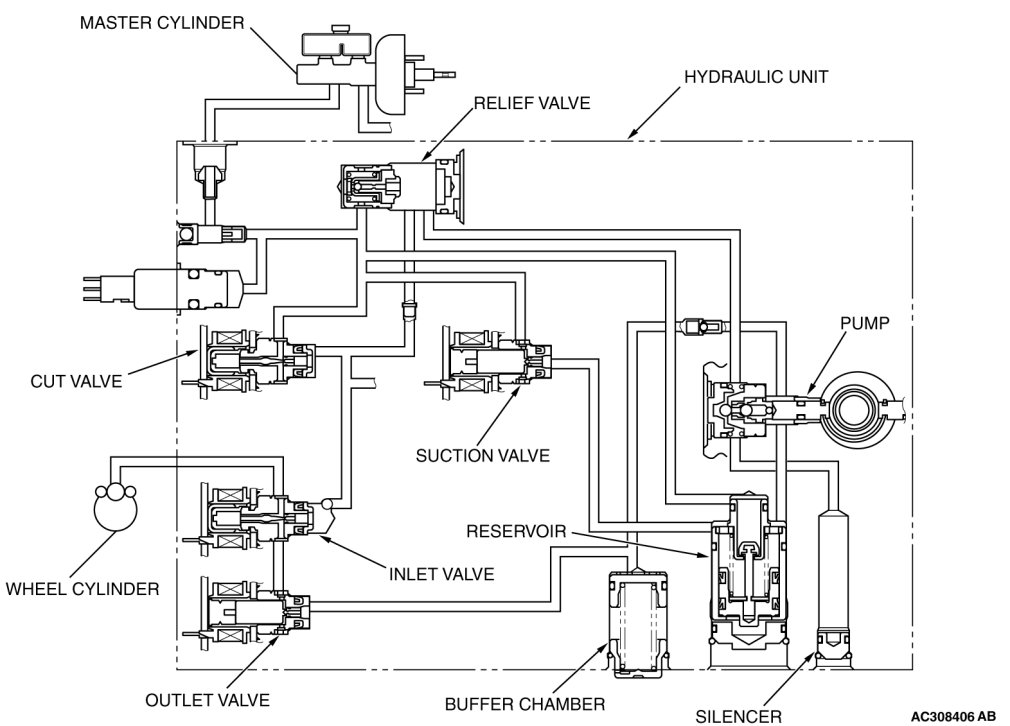 MASTER CYLINDER
HYDRAULIC UNIT
RELIEF VALVE
PUMP
CUT VALVE
SUCTION VALVE
RESERVOIR
WHEEL CYLINDER
INLET VALVE
OUTLET VALVE
BUFFER CHAMBER
SILENCER
AC308406 AB