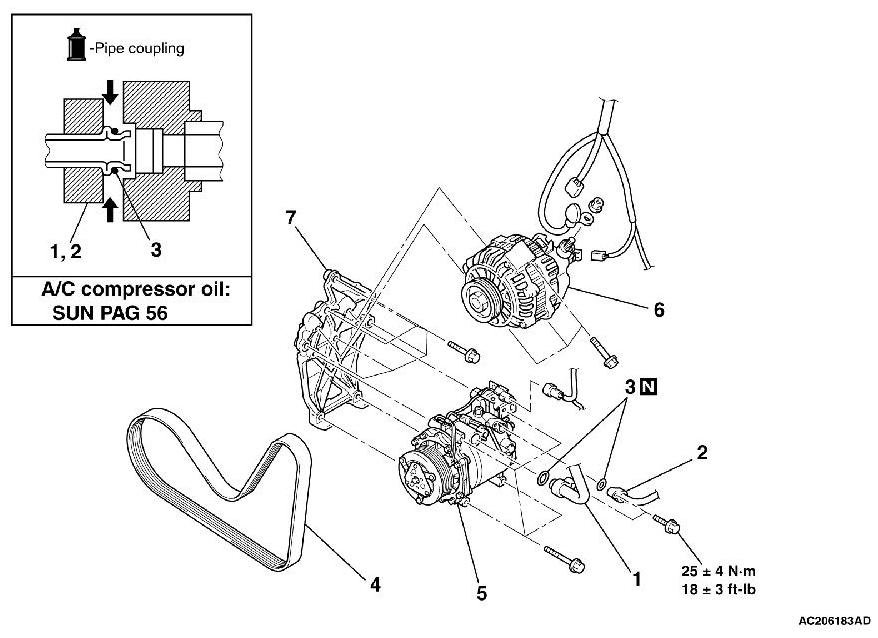 -Pipe coupling

1, 2

3

A/C compressor oil:
SUN PAG 56

7

6

3 N

2

4

5

1

25 ± 4 N·m
18 ± 3 ft-lb

AC206183AD