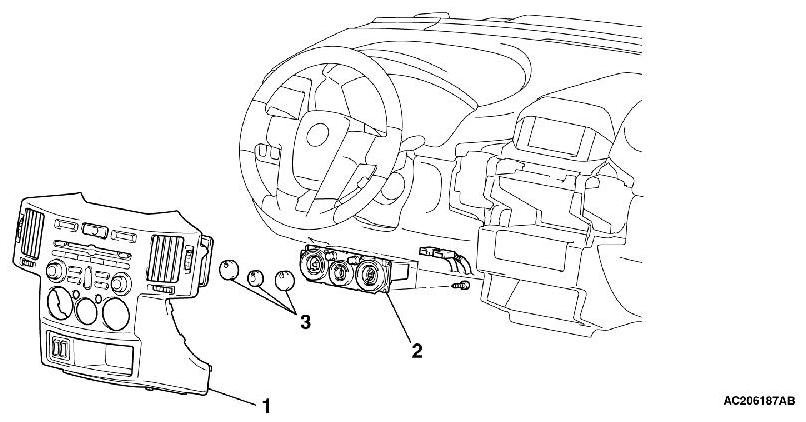 3
2
1
AC206187AB