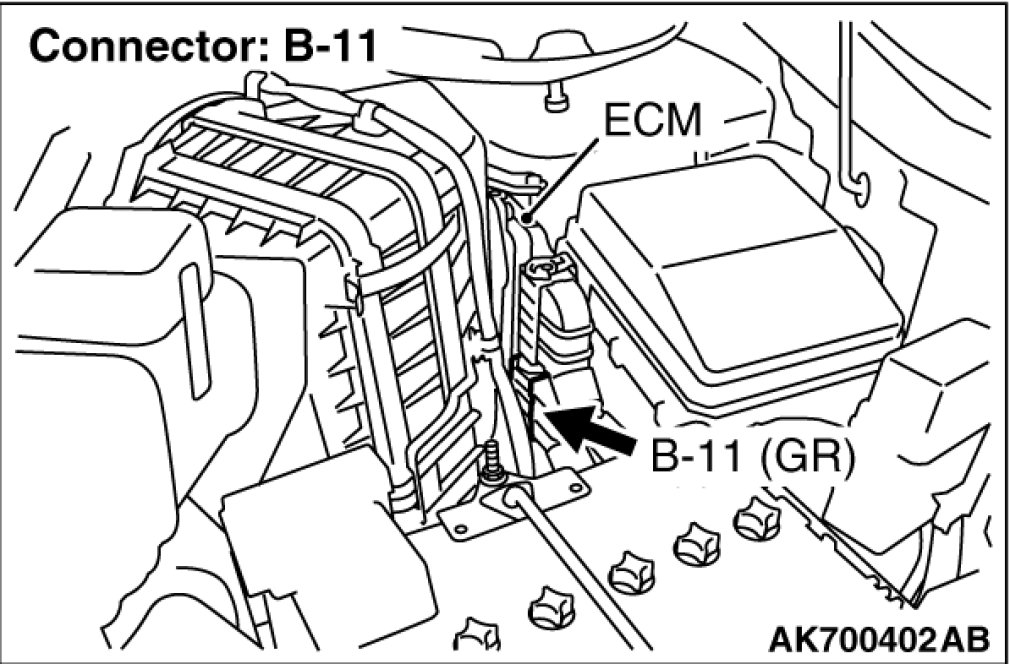 Connector: B-11

ECM

B-11 (GR)

AK700402AB