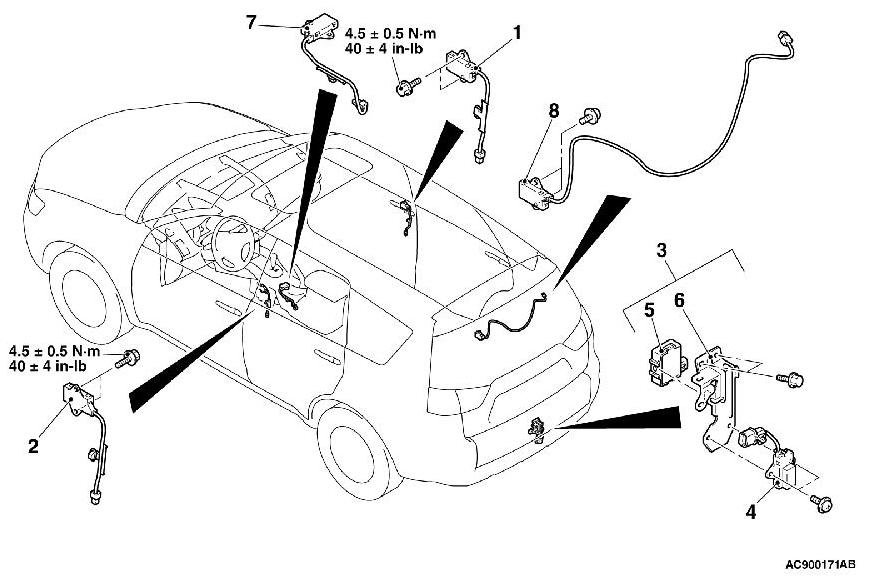 7

4.5 ± 0.5 N·m
40 ± 4 in-lb

1

8

3

5

6

4.5 ± 0.5 N·m
40 ± 4 in-lb

2

4

AC900171AB