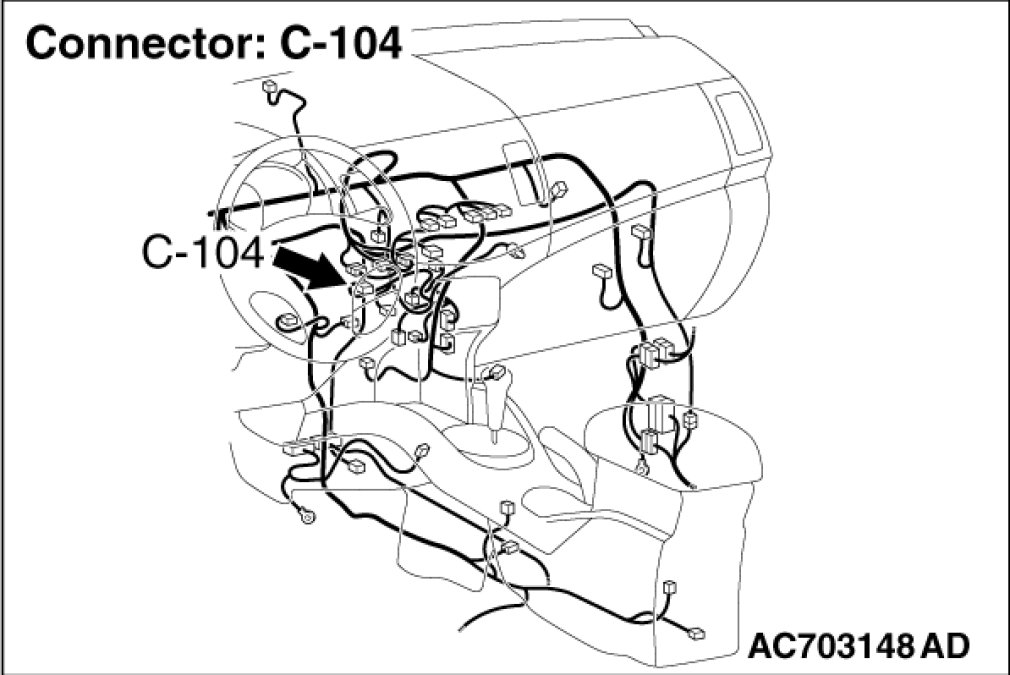 Connector: C-104

C-104

AC703148 AD