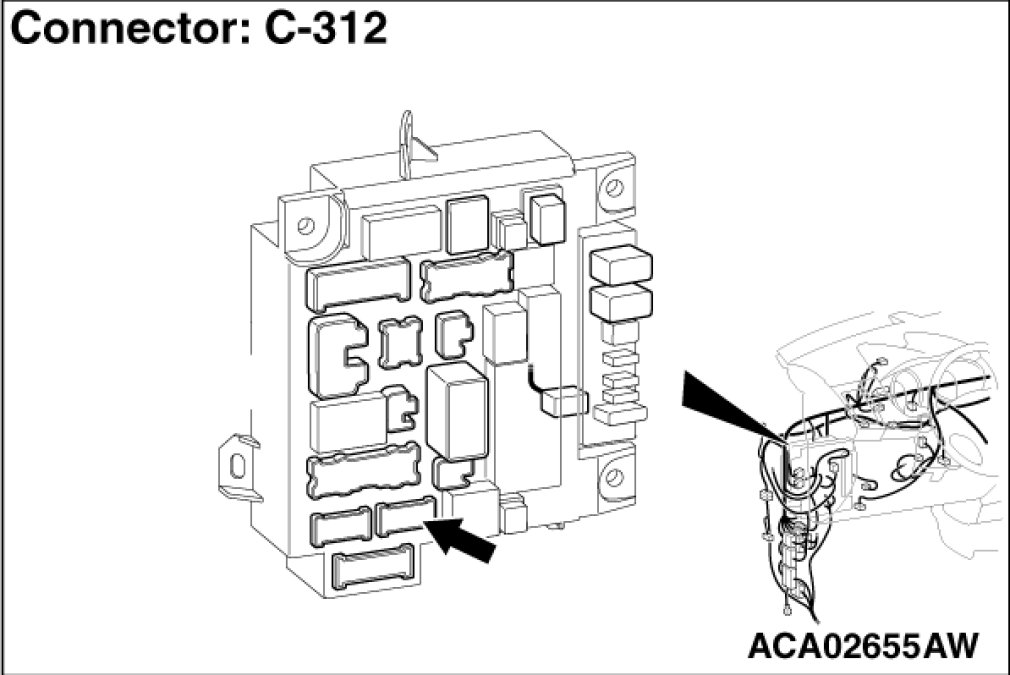 Connector: C-312

ACA02655AW