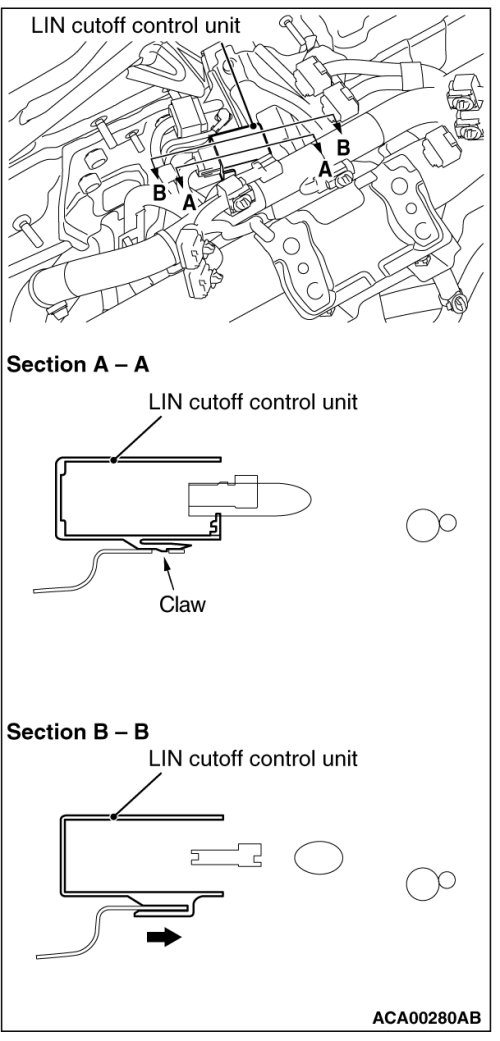 LIN cutoff control unit

B

B

A

A

Section A – A

LIN cutoff control unit

Claw

Section B – B

LIN cutoff control unit

ACA00280AB