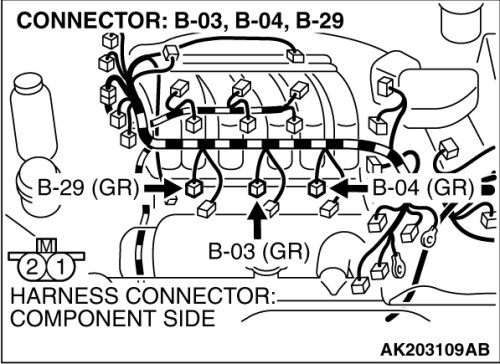 CONNECTOR: B-03, B-04, B-29

B-29 (GR)

B-04 (GR)

B-03 (GR)

M

2 1

HARNESS CONNECTOR: COMPONENT SIDE

AK203109AB