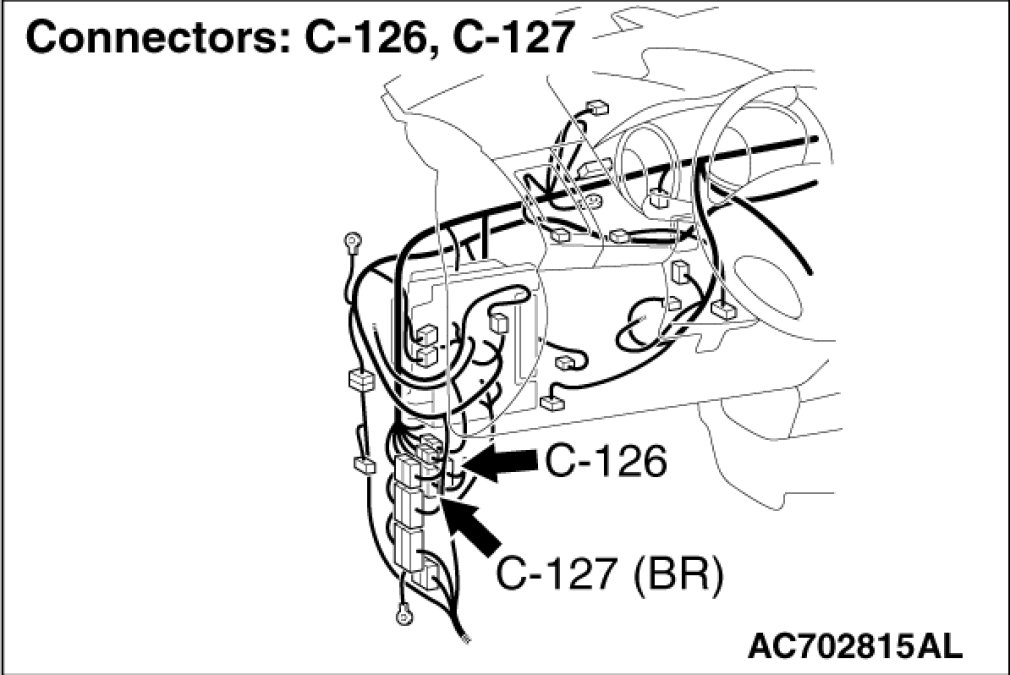 Connectors: C-126, C-127

C-126

C-127 (BR)

AC702815AL