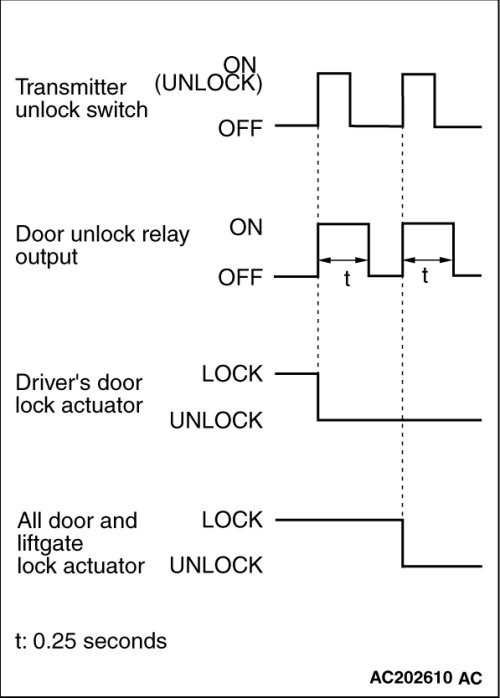 Transmitter unlock switch

ON (UNLOCK)

OFF

Door unlock relay output

ON

OFF

t

t

Driver's door lock actuator

LOCK

UNLOCK

All door and liftgate lock actuator

LOCK

UNLOCK

t: 0.25 seconds

AC202610 AC