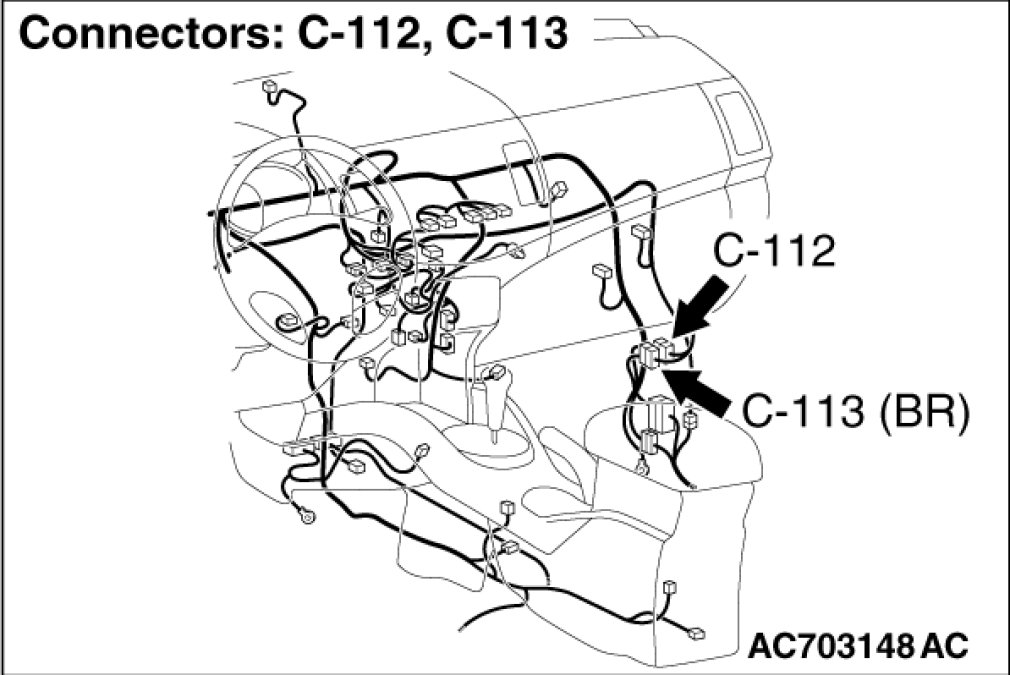 Connectors: C-112, C-113

C-112

C-113 (BR)

AC703148 AC