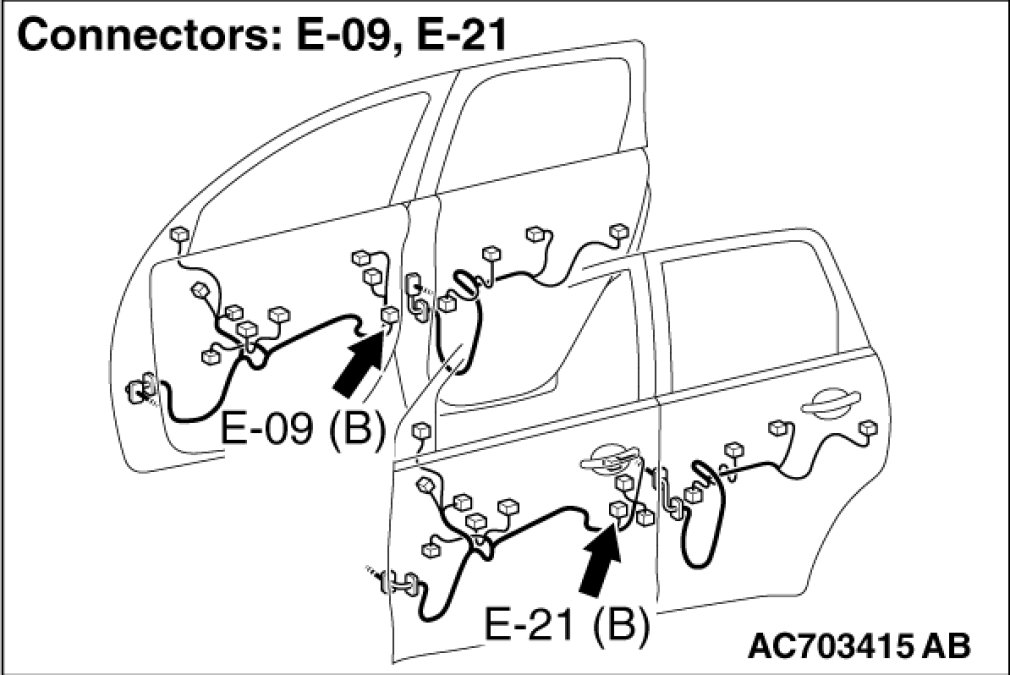 Connectors: E-09, E-21

E-09 (B)

E-21 (B)

AC703415 AB