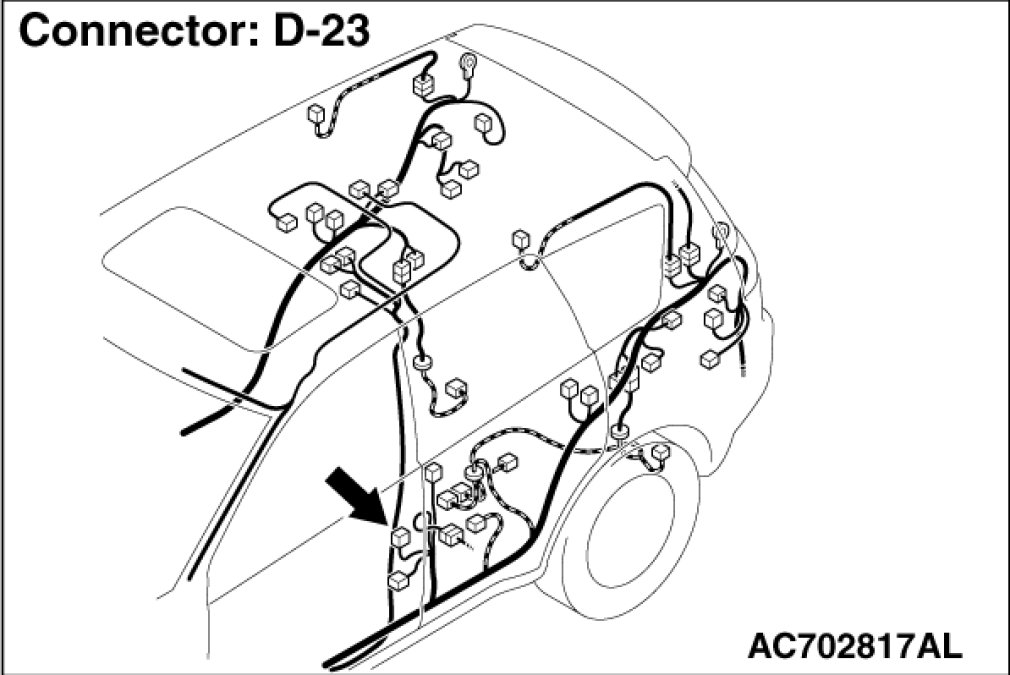 Connector: D-23

AC702817AL