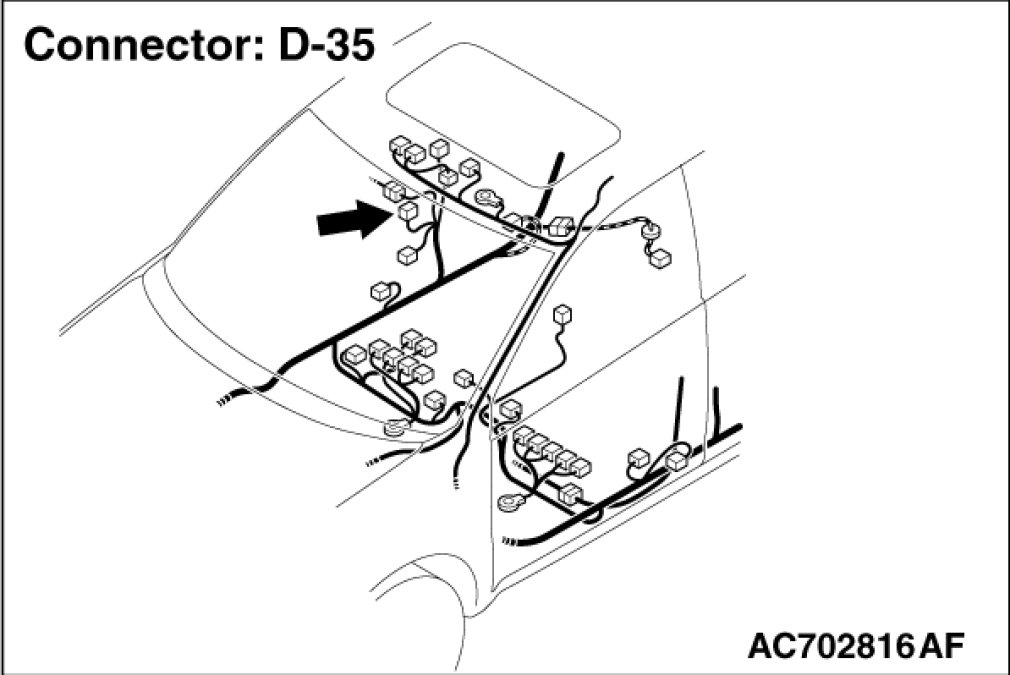 Connector: D-35

AC702816AF