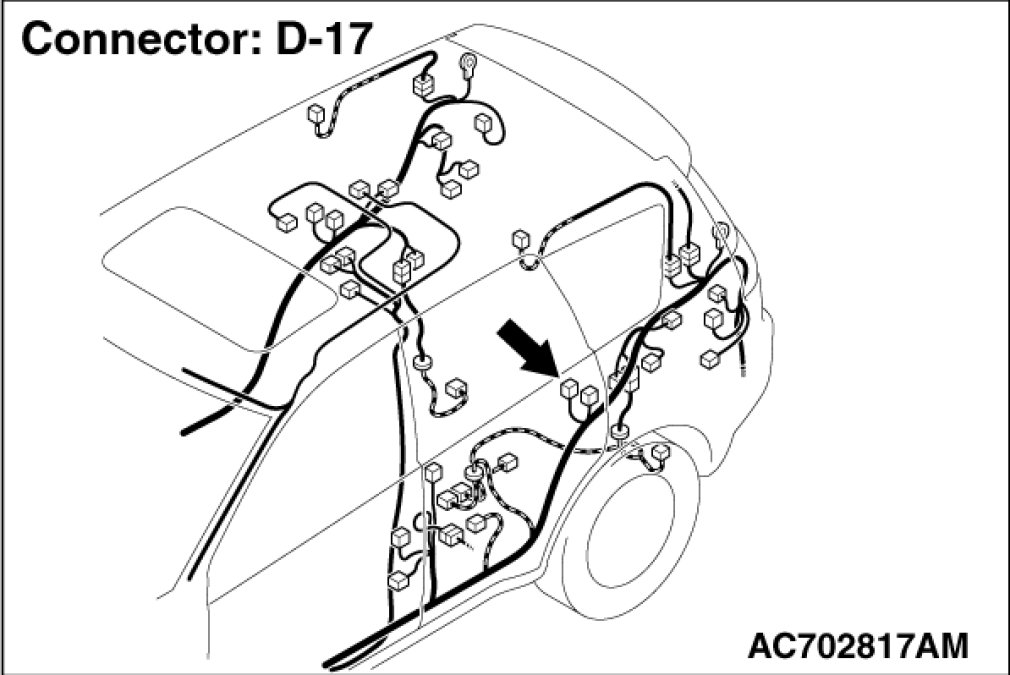 Connector: D-17

AC702817AM