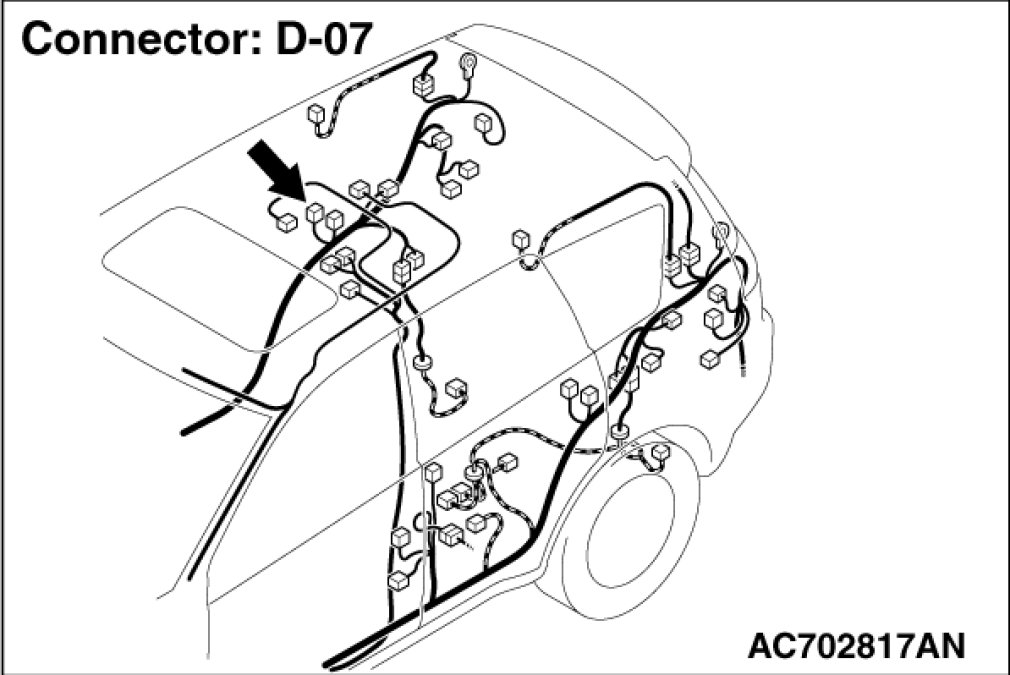 Connector: D-07

AC702817AN