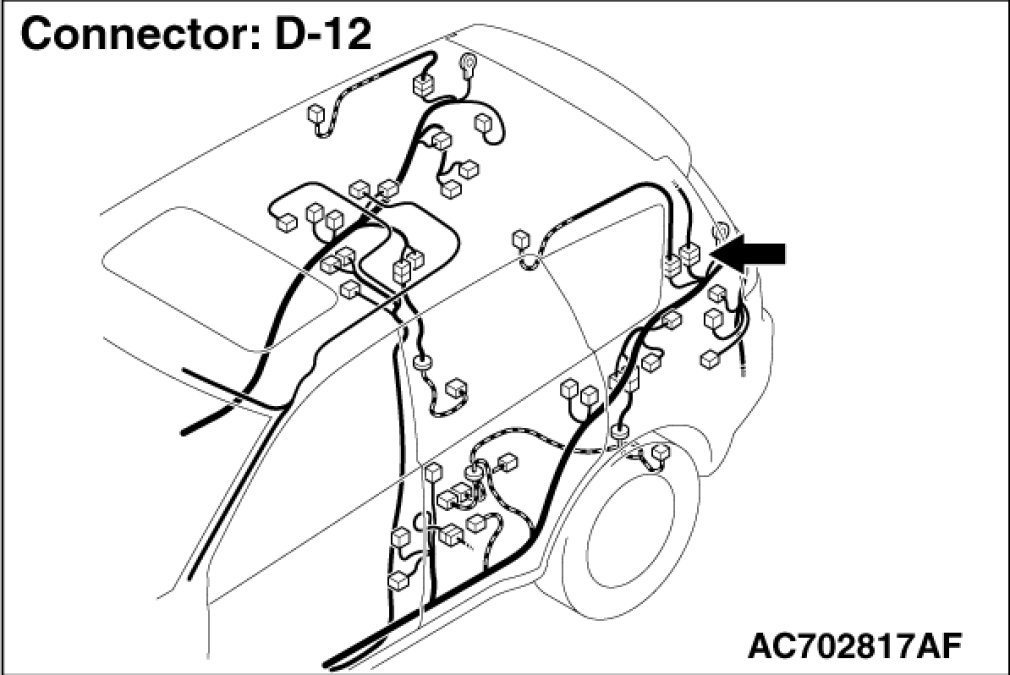 Connector: D-12

AC702817AF