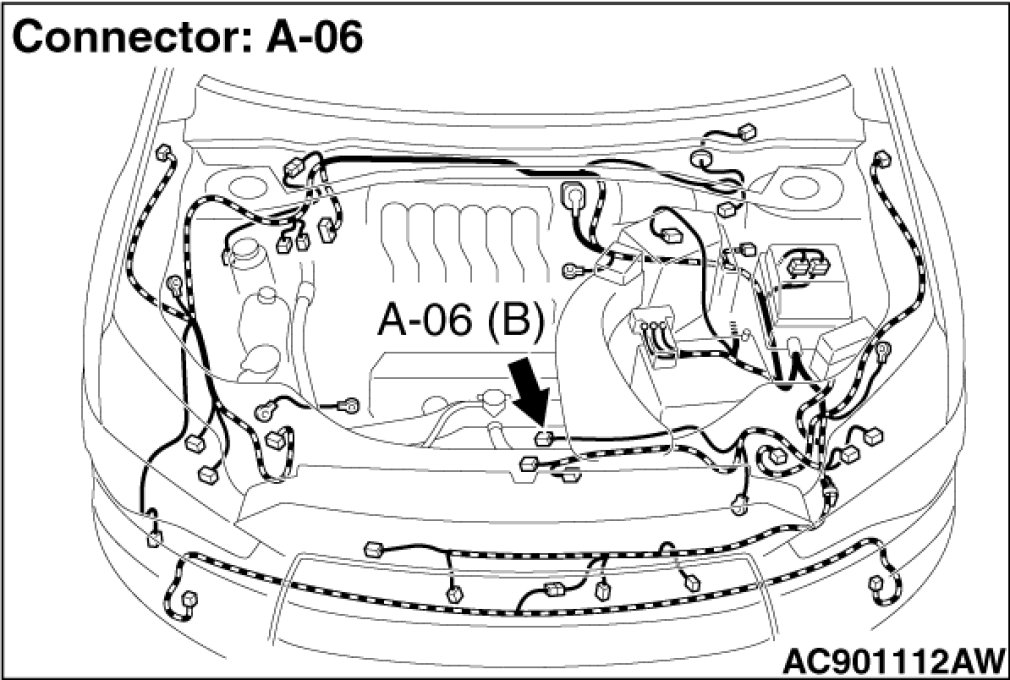 Connector: A-06

A-06 (B)

AC901112AW