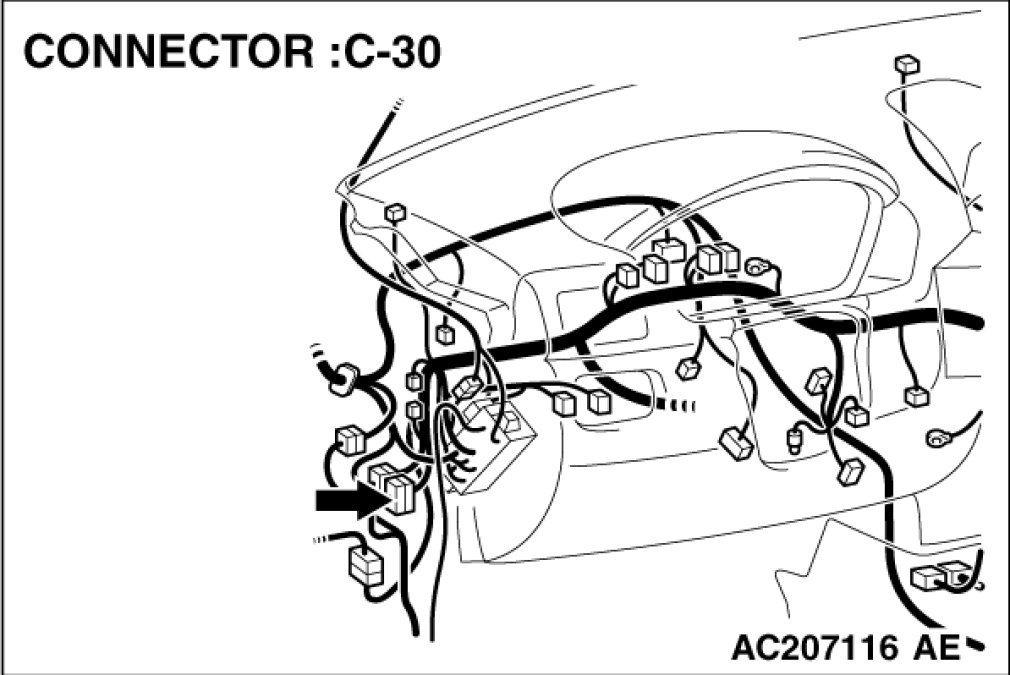 CONNECTOR :C-30

AC207116 AE