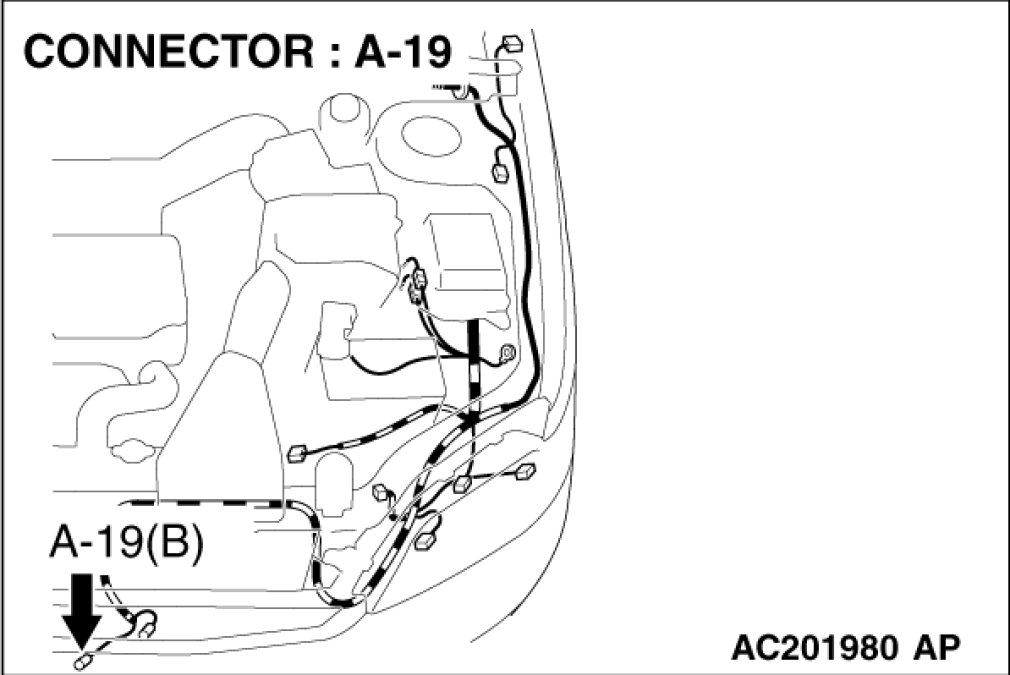 CONNECTOR : A-19

A-19(B)

AC201980 AP