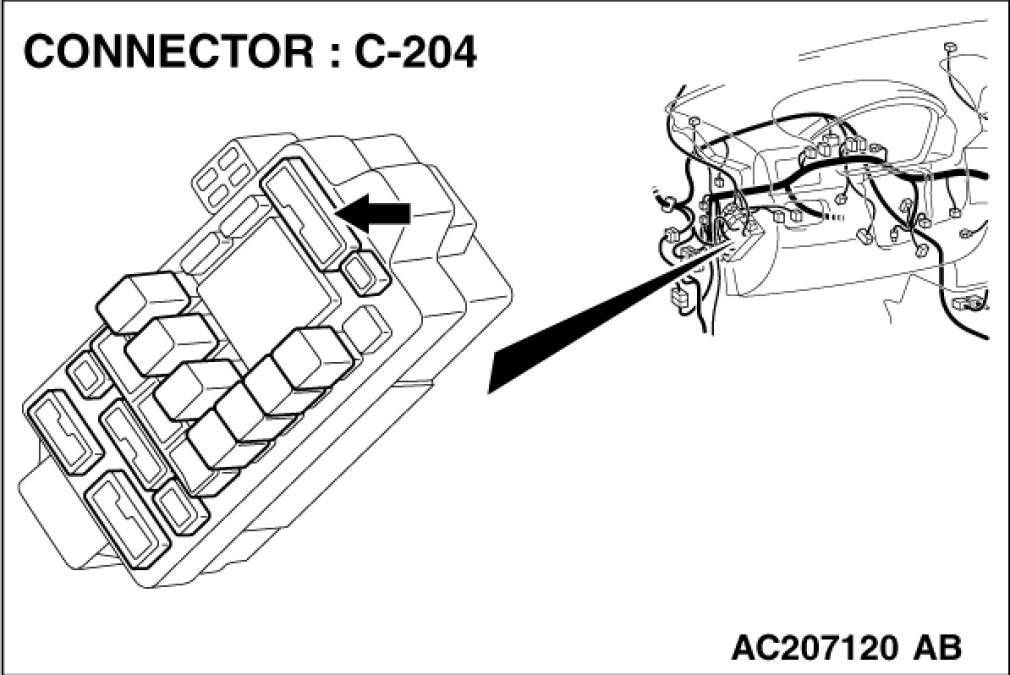 CONNECTOR : C-204

AC207120 AB