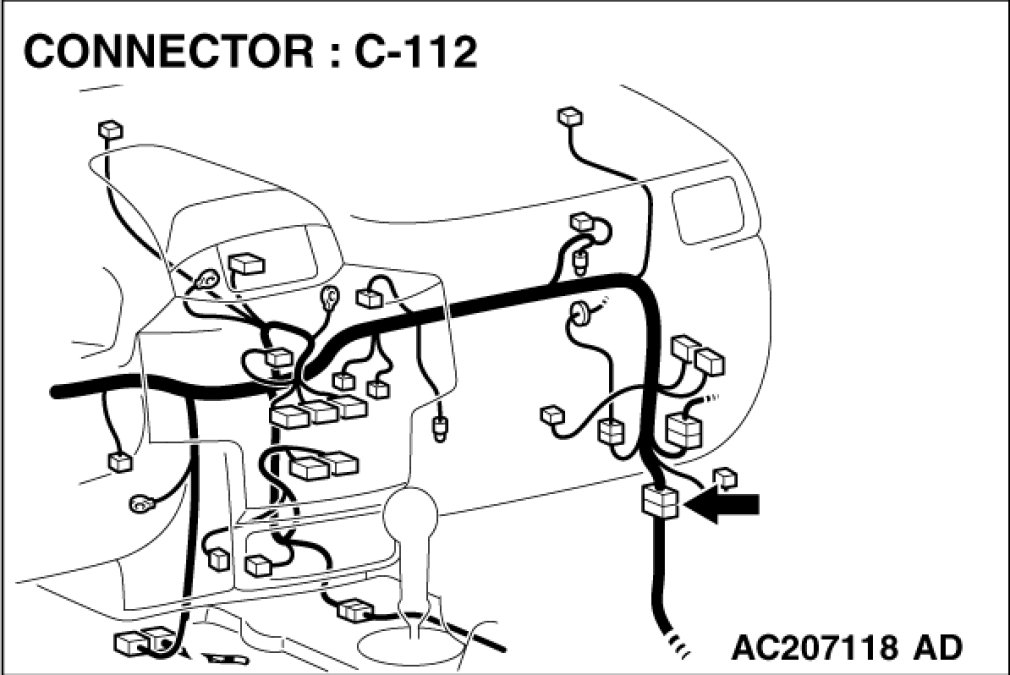 CONNECTOR : C-112

AC207118 AD