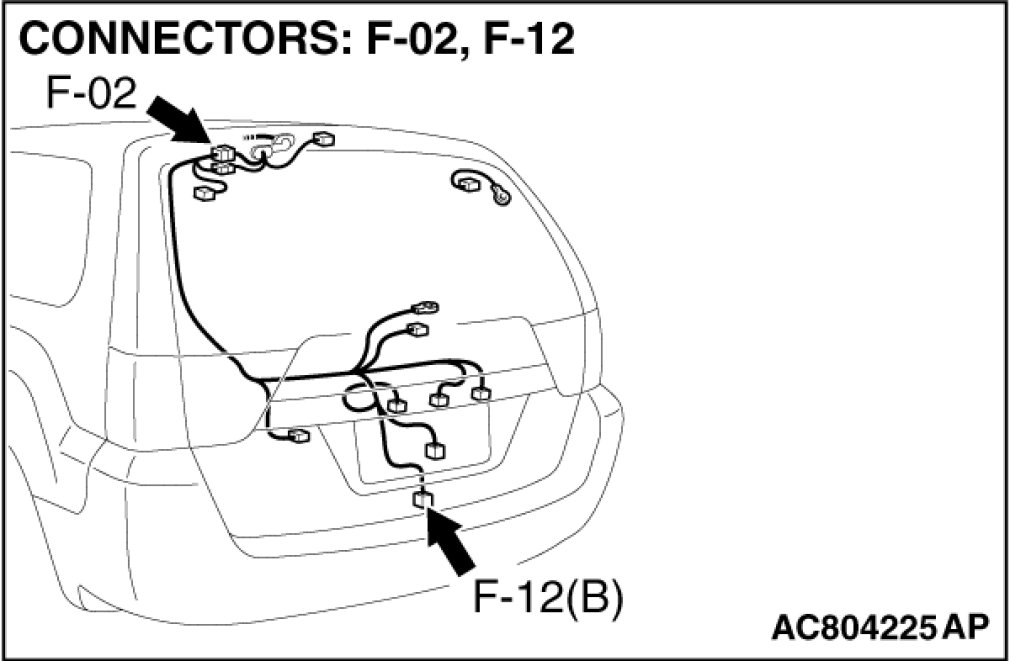 CONNECTORS: F-02, F-12

F-02

F-12(B)

AC804225 AP