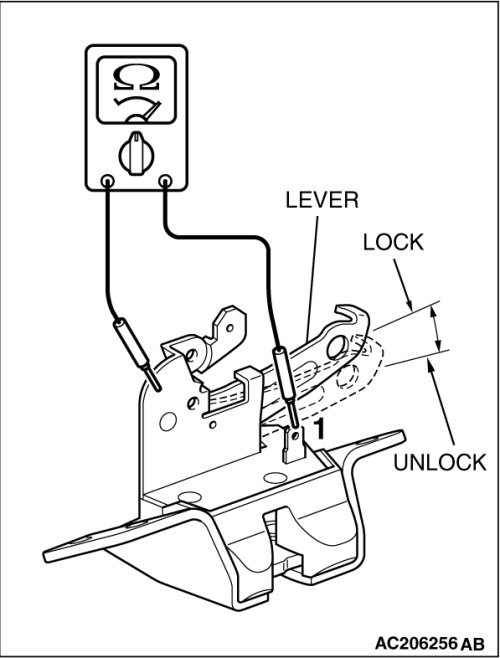 Ω

LEVER

LOCK

1

UNLOCK

AC206256 AB