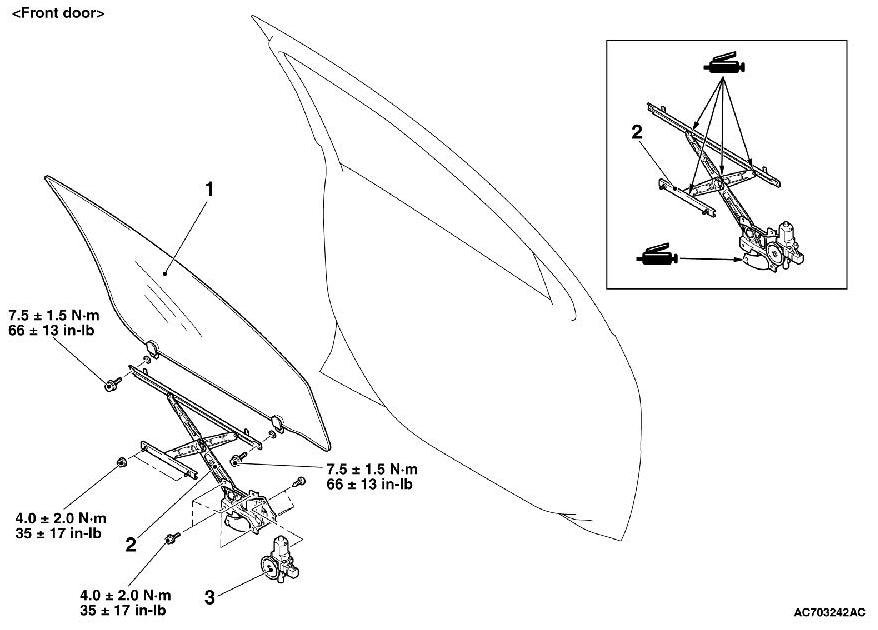 <Front door>

2

1

7.5 ± 1.5 N·m
66 ± 13 in-lb

7.5 ± 1.5 N·m
66 ± 13 in-lb

4.0 ± 2.0 N·m
35 ± 17 in-lb

2

4.0 ± 2.0 N·m
35 ± 17 in-lb

3

AC703242AC