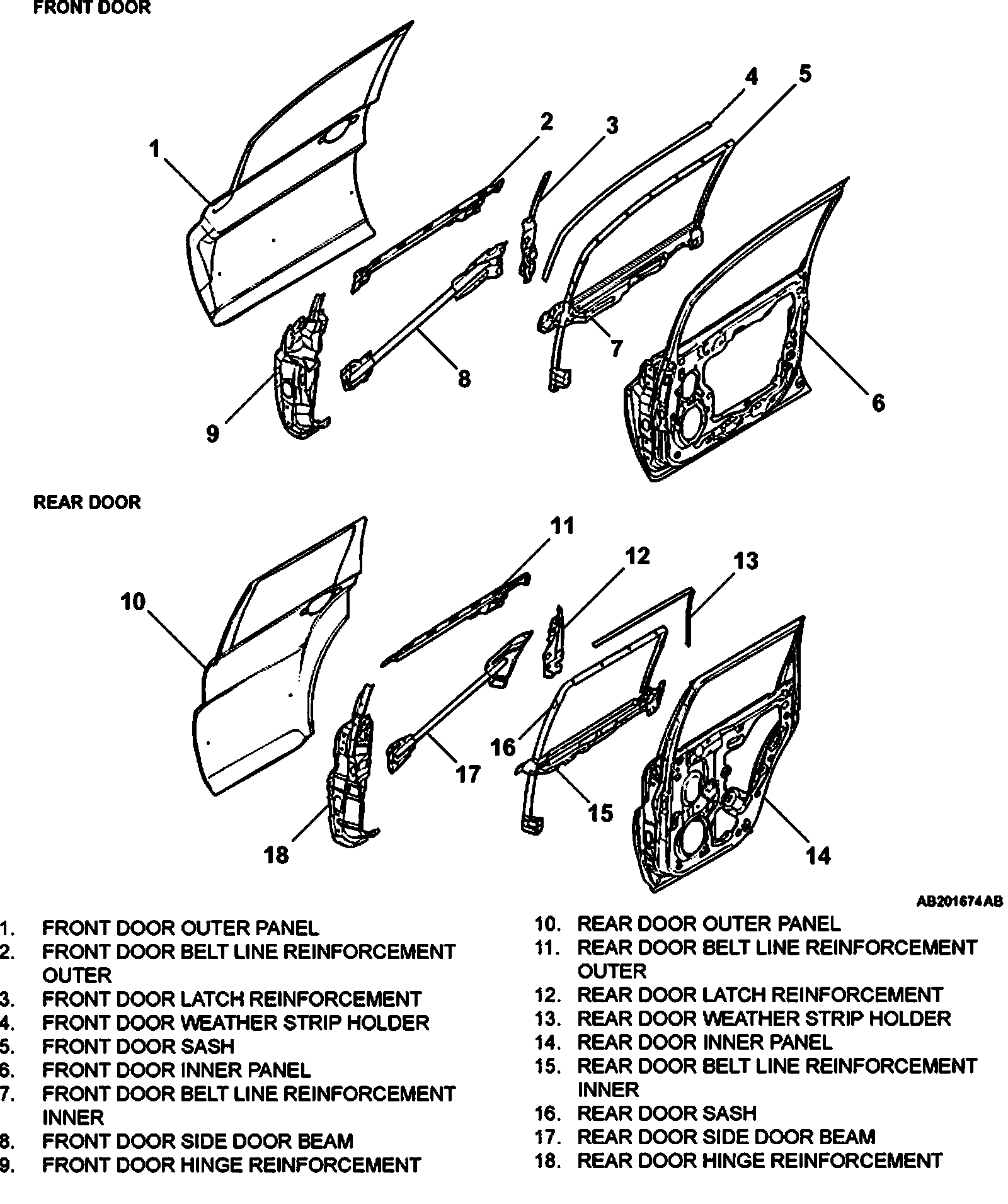 FRONT DOOR

1
2
3
4
5
6
7
8
9

REAR DOOR

10
11
12
13
14
15
16
17
18

AB201674AB

1. FRONT DOOR OUTER PANEL
2. FRONT DOOR BELT LINE REINFORCEMENT OUTER
3. FRONT DOOR LATCH REINFORCEMENT
4. FRONT DOOR WEATHER STRIP HOLDER
5. FRONT DOOR SASH
6. FRONT DOOR INNER PANEL
7. FRONT DOOR BELT LINE REINFORCEMENT INNER
8. FRONT DOOR SIDE DOOR BEAM
9. FRONT DOOR HINGE REINFORCEMENT

10. REAR DOOR OUTER PANEL
11. REAR DOOR BELT LINE REINFORCEMENT OUTER
12. REAR DOOR LATCH REINFORCEMENT
13. REAR DOOR WEATHER STRIP HOLDER
14. REAR DOOR INNER PANEL
15. REAR DOOR BELT LINE REINFORCEMENT INNER
16. REAR DOOR SASH
17. REAR DOOR SIDE DOOR BEAM
18. REAR DOOR HINGE REINFORCEMENT