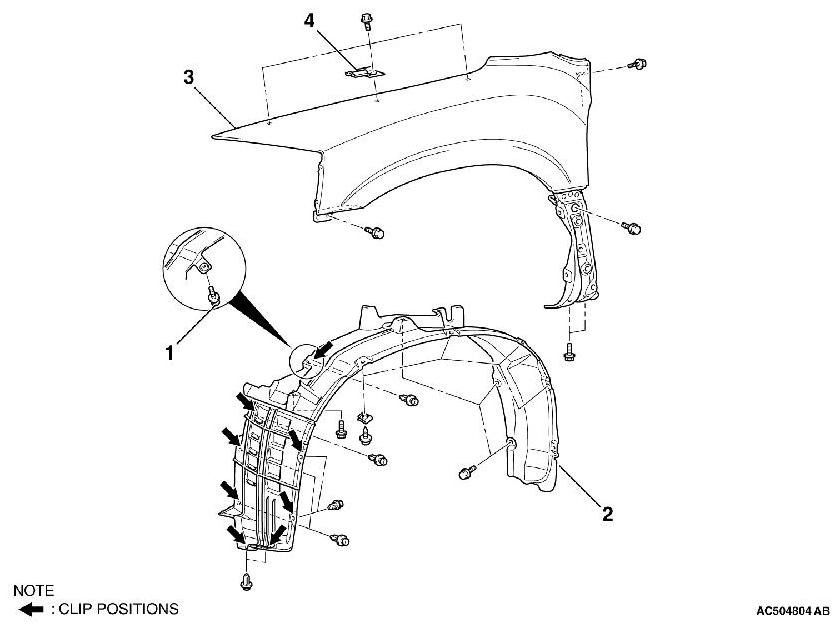 4
3
1
2
NOTE
← : CLIP POSITIONS
AC504804 AB