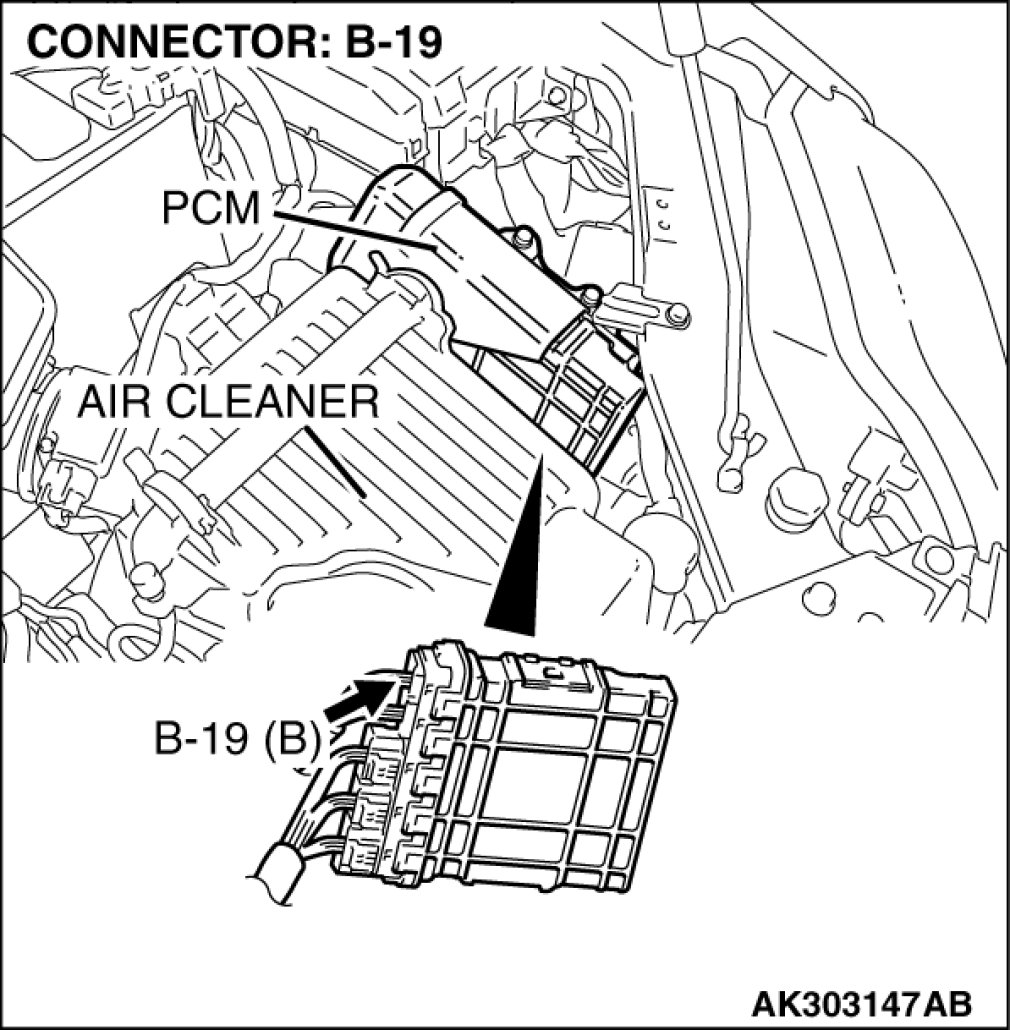 CONNECTOR: B-19

PCM

AIR CLEANER

B-19 (B)

AK303147AB