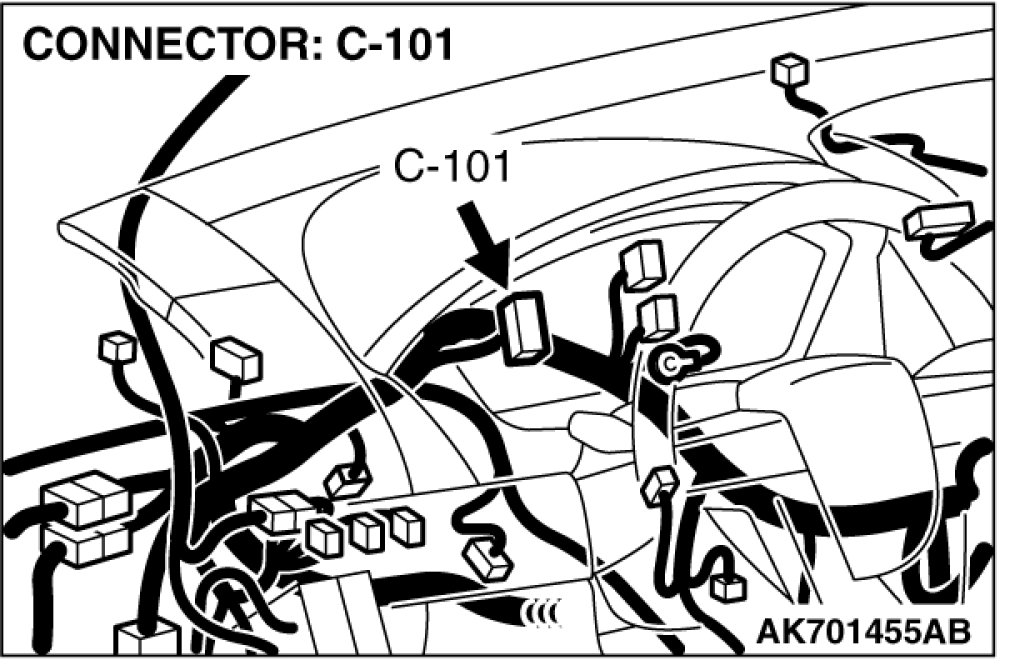 CONNECTOR: C-101

C-101

AK701455AB