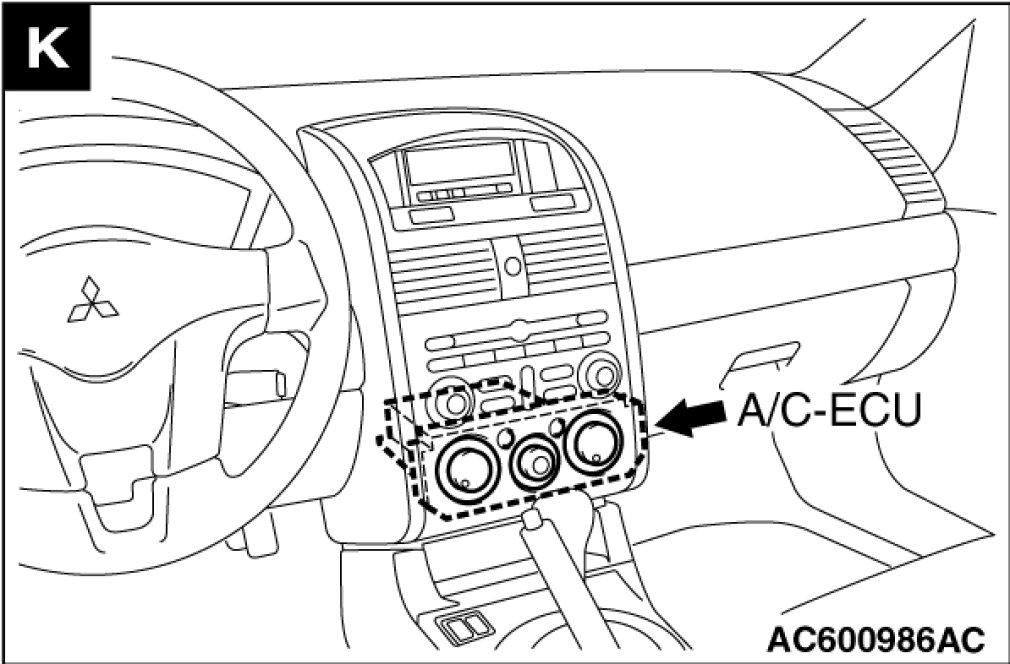 K

A/C-ECU

AC600986AC