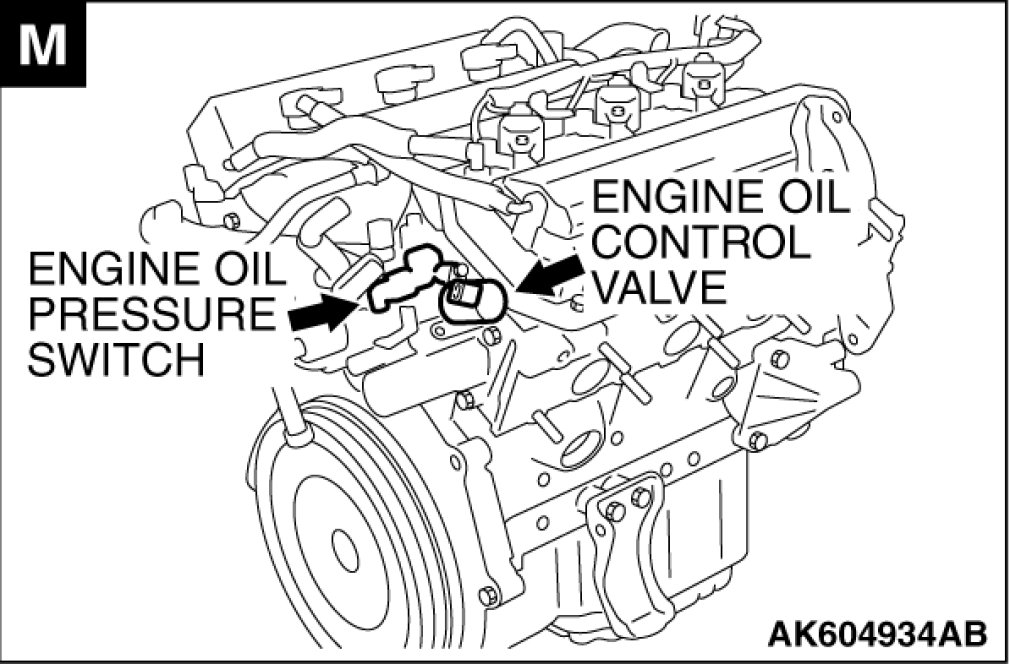 M

ENGINE OIL CONTROL VALVE

ENGINE OIL PRESSURE SWITCH

AK604934AB