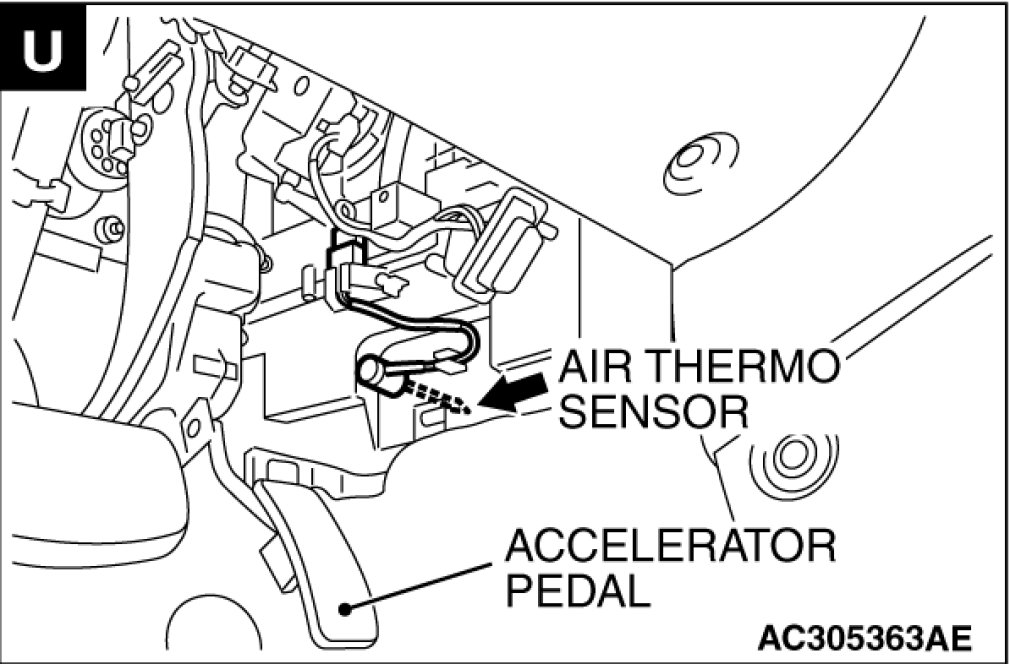 U

AIR THERMO SENSOR

ACCELERATOR PEDAL

AC305363AE