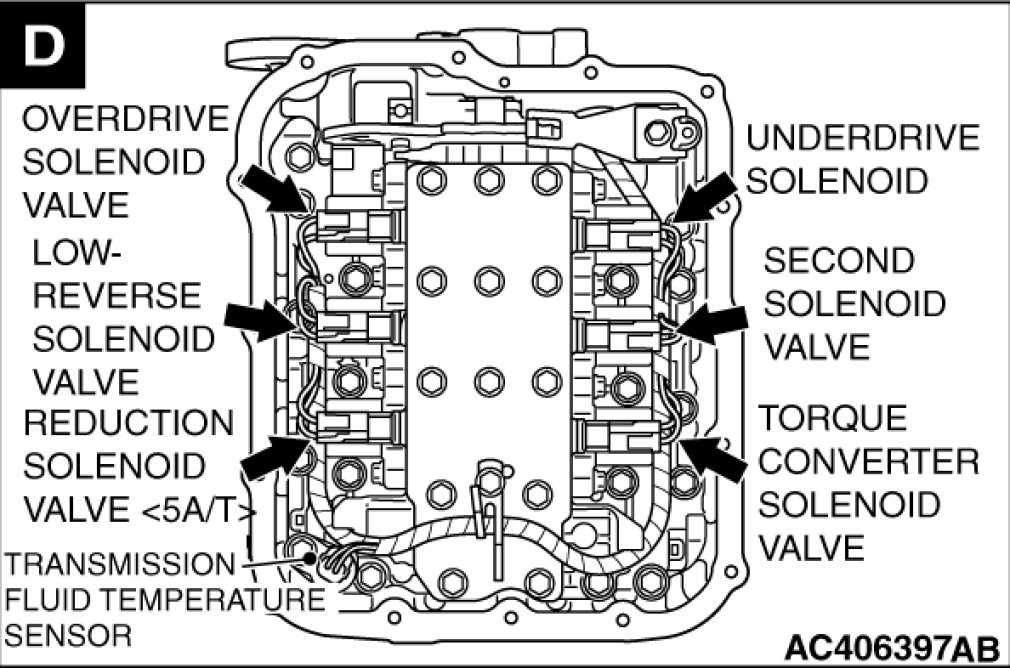 D

OVERDRIVE SOLENOID VALVE

LOW-REVERSE SOLENOID VALVE

REDUCTION SOLENOID VALVE <5A/T>

TRANSMISSION FLUID TEMPERATURE SENSOR

UNDERDRIVE SOLENOID

SECOND SOLENOID VALVE

TORQUE CONVERTER SOLENOID VALVE

AC406397AB