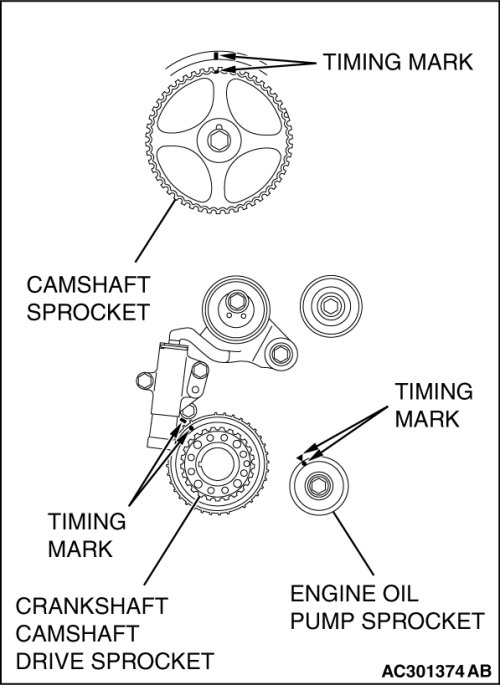 TIMING MARK

CAMSHAFT SPROCKET

TIMING MARK

TIMING MARK

CRANKSHAFT CAMSHAFT DRIVE SPROCKET

ENGINE OIL PUMP SPROCKET

AC301374 AB