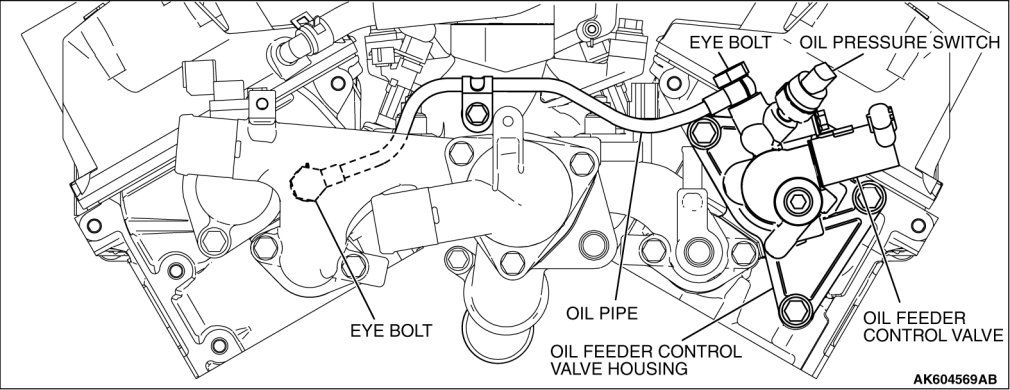 EYE BOLT
OIL PRESSURE SWITCH
EYE BOLT
OIL PIPE
OIL FEEDER CONTROL VALVE HOUSING
OIL FEEDER CONTROL VALVE
AK604569AB