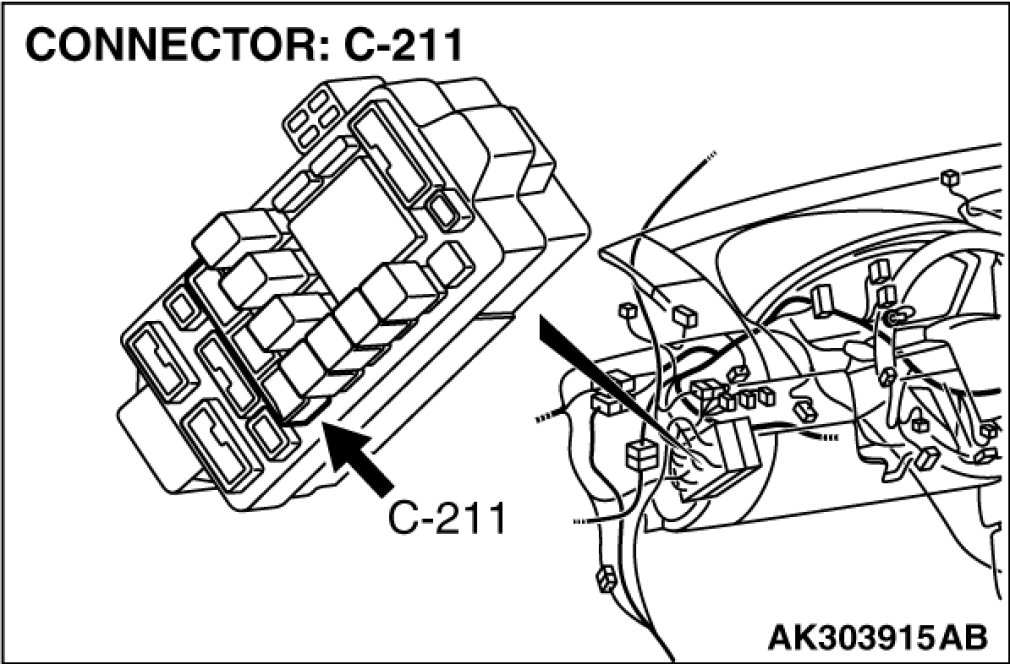 CONNECTOR: C-211

C-211

AK303915AB