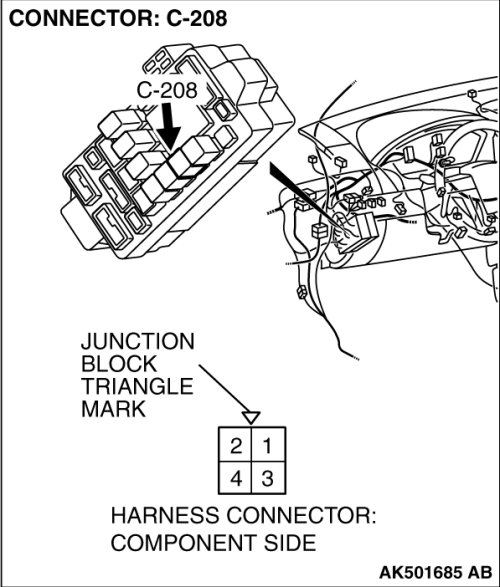 CONNECTOR: C-208

C-208

JUNCTION
BLOCK
TRIANGLE
MARK

| 2 | 1 |
|---|---|
| 4 | 3 |

HARNESS CONNECTOR:
COMPONENT SIDE

AK501685 AB