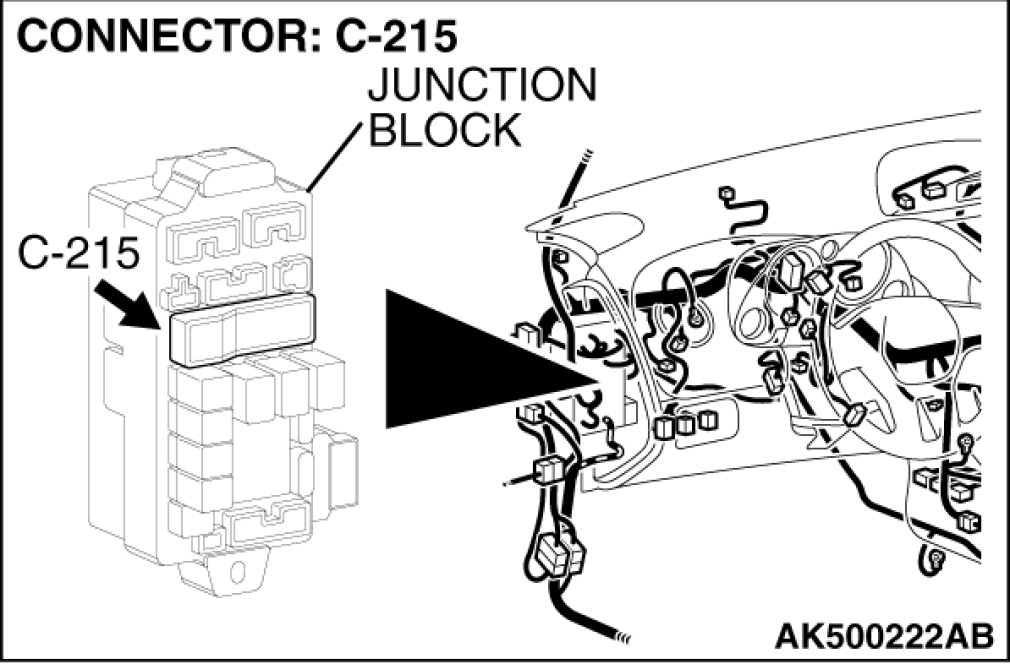 CONNECTOR: C-215

JUNCTION BLOCK

C-215

AK500222AB