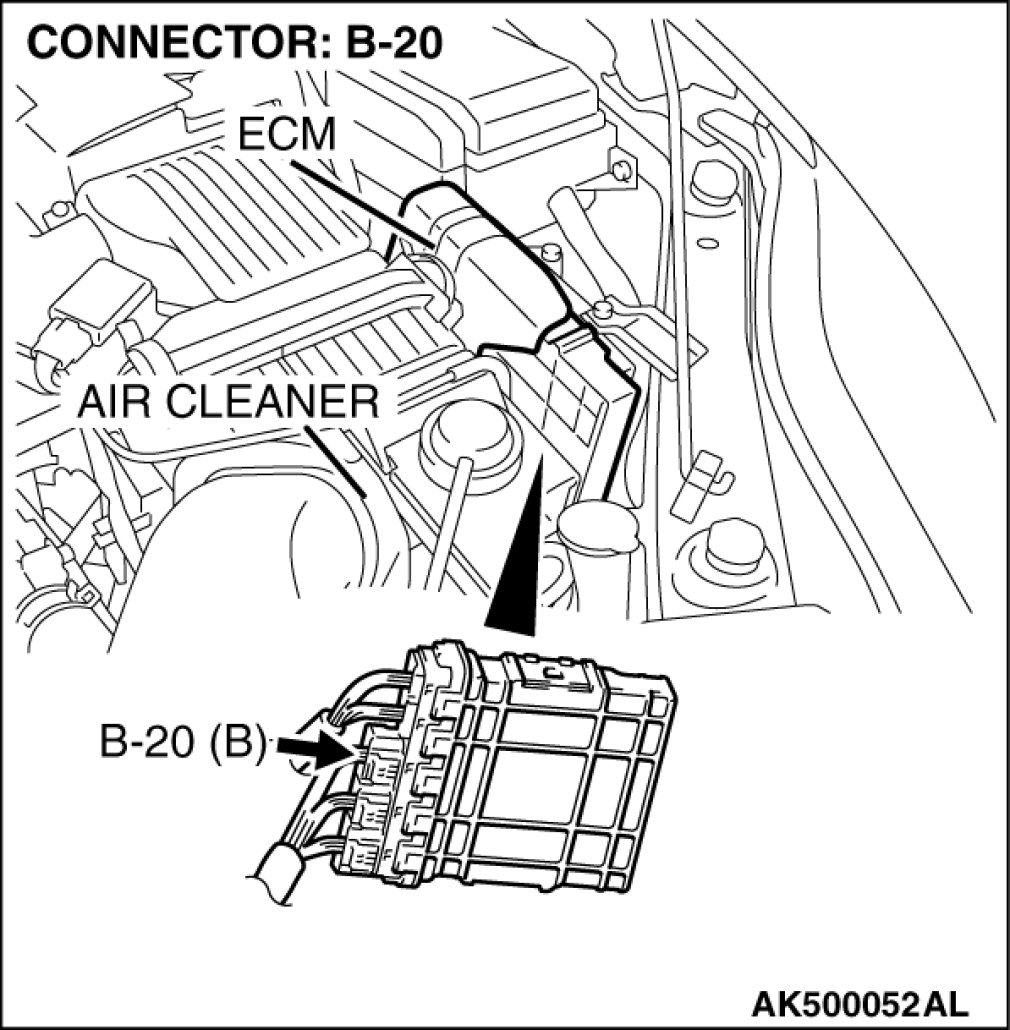 CONNECTOR: B-20

ECM

AIR CLEANER

B-20 (B)

AK500052AL