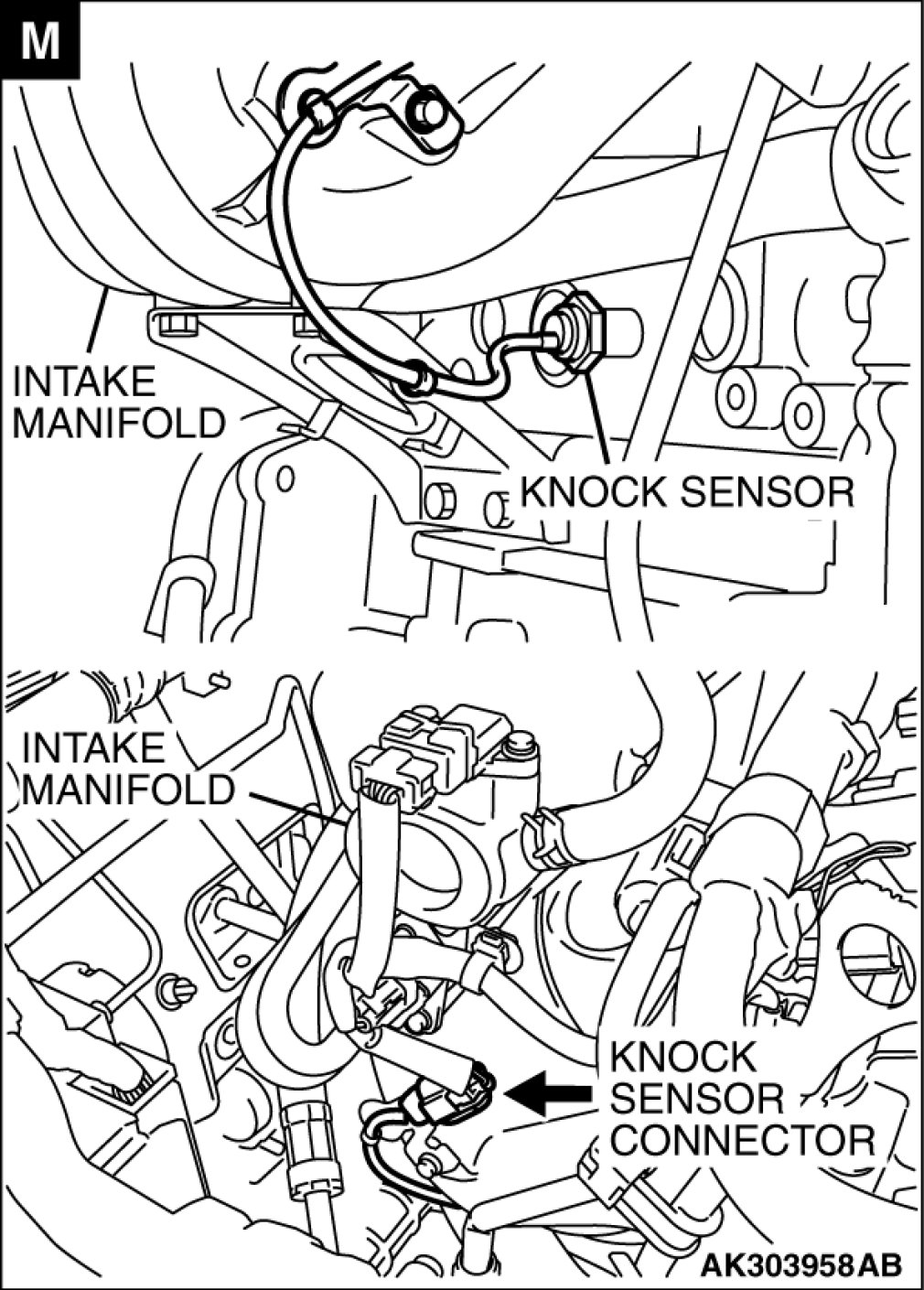 M

INTAKE MANIFOLD

KNOCK SENSOR

INTAKE MANIFOLD

KNOCK SENSOR CONNECTOR

AK303958AB